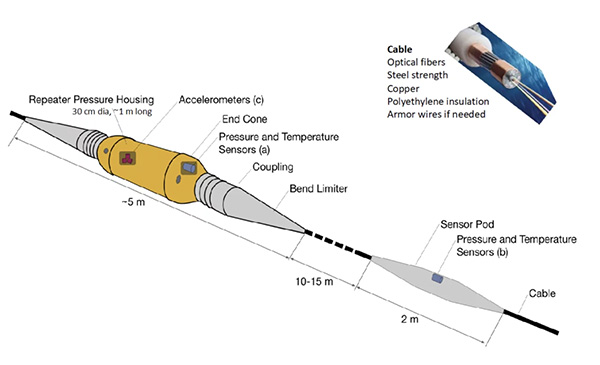 Cable
Optical fibers
Steel strength
Copper
Polyethylene insulation
Armor wires if needed

Repeater Pressure Housing
30 cm dia, ~1 m long

Accelerometers (c)

End Cone

Pressure and Temperature Sensors (a)

Coupling

Bend Limiter

~5 m

Sensor Pod

Pressure and Temperature Sensors (b)

10-15 m

Cable

2 m